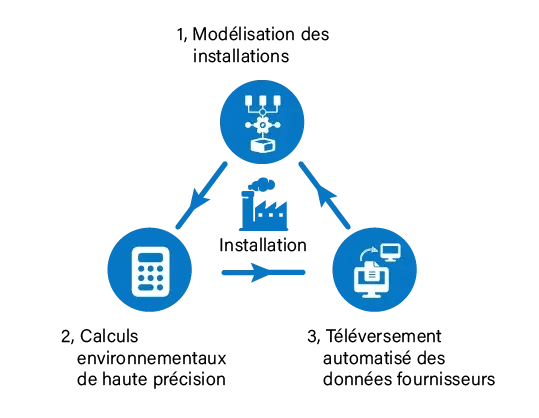 1, Modélisation des installations

Installation

2, Calculs environnementaux de haute précision

3, Téléversement automatisé des données fournisseurs